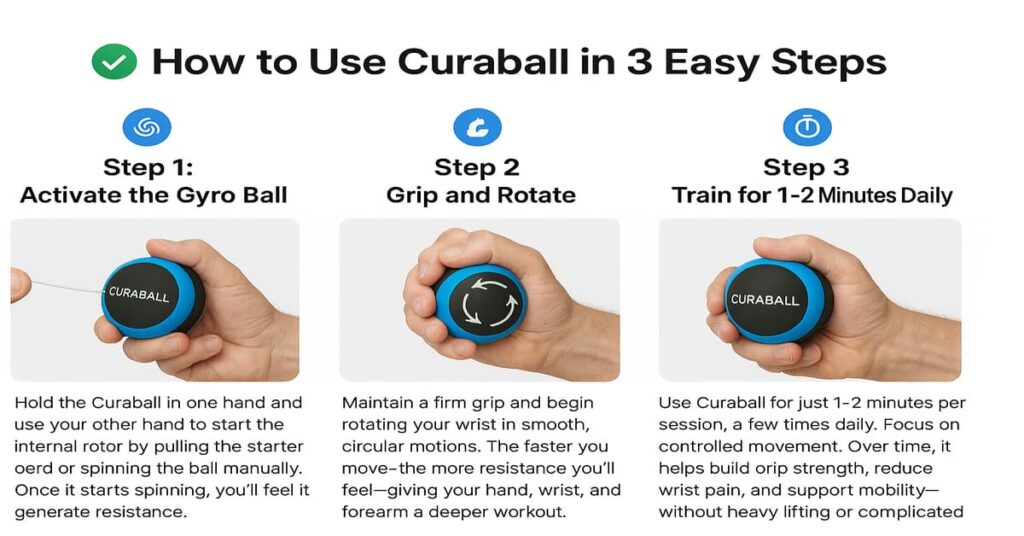 How to Use Curaball in 3 Easy Steps

Step 1:
Activate the Gyro Ball

CURABALL

Hold the Curaball in one hand and use your other hand to start the internal rotor by pulling the starter oerd or spinning the ball manually. Once it starts spinning, you'll feel it generate resistance.

Step 2
Grip and Rotate

Maintain a firm grip and begin rotating your wrist in smooth, circular motions. The faster you move–the more resistance you'll feel—giving your hand, wrist, and forearm a deeper workout.

Step 3
Train for 1-2 Minutes Daily

CURABALL

Use Curaball for just 1-2 minutes per session, a few times daily. Focus on controlled movement. Over time, it helps build orip strength, reduce wrist pain, and support mobility—without heavy lifting or complicated