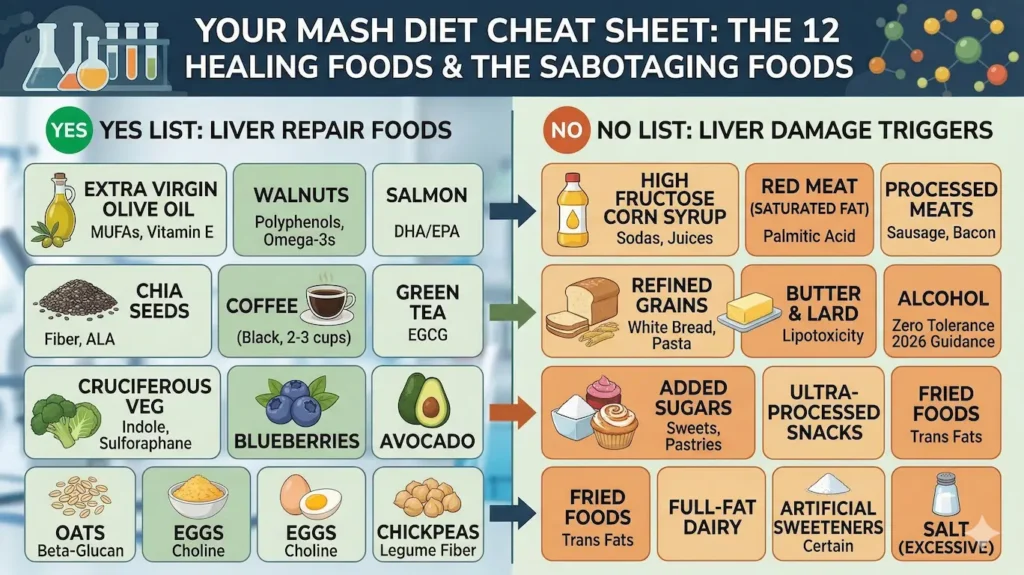 YOUR MASH DIET CHEAT SHEET: THE 12 HEALING FOODS & THE SABOTAGING FOODS

YES YES LIST: LIVER REPAIR FOODS

EXTRA VIRGIN OLIVE OIL
MUFAs, Vitamin E

WALNUTS
Polyphenols, Omega-3s

SALMON
DHA/EPA

CHIA SEEDS
Fiber, ALA

COFFEE
(Black, 2-3 cups)

GREEN TEA
EGCG

CRUCIFEROUS VEG
Indole, Sulforaphane

BLUEBERRIES

AVOCADO

OATS
Beta-Glucan

EGGS
Choline

EGGS
Choline

CHICKPEAS
Legume Fiber

NO NO LIST: LIVER DAMAGE TRIGGERS

HIGH FRUCTOSE CORN SYRUP
Sodas, Juices

RED MEAT
(SATURATED FAT)
Palmitic Acid

PROCESSED MEATS
Sausage, Bacon

REFINED GRAINS
White Bread, Pasta

BUTTER & LARD
Lipotoxicity

ALCOHOL
Zero Tolerance 2026 Guidance

ADDED SUGARS
Sweets, Pastries

ULTRA-PROCESSED SNACKS

FRIED FOODS
Trans Fats

FRIED FOODS
Trans Fats

FULL-FAT DAIRY

ARTIFICIAL SWEETENERS
Certain

SALT
(EXCESSIVE)