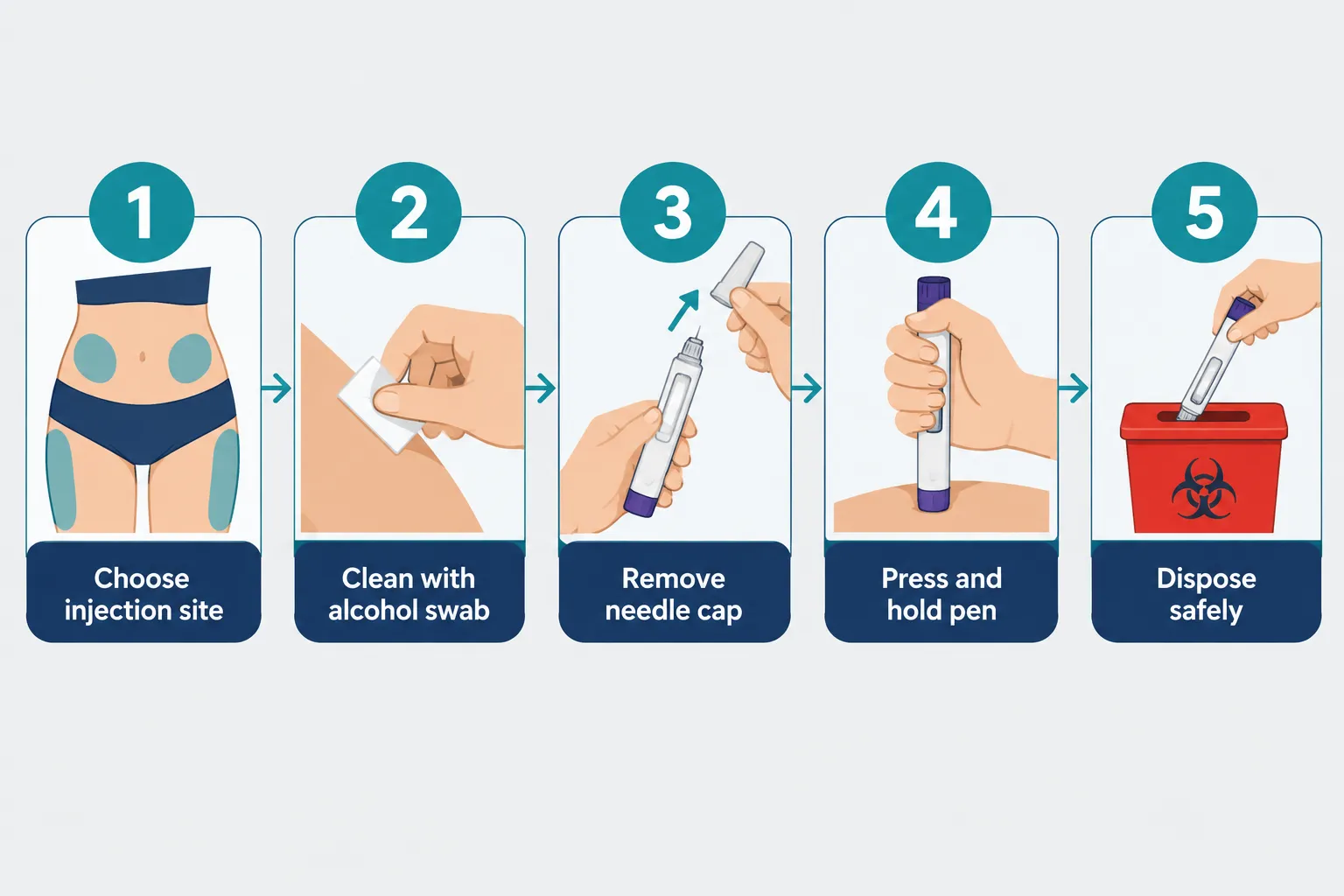 1
Choose injection site

2
Clean with alcohol swab

3
Remove needle cap

4
Press and hold pen

5
Dispose safely